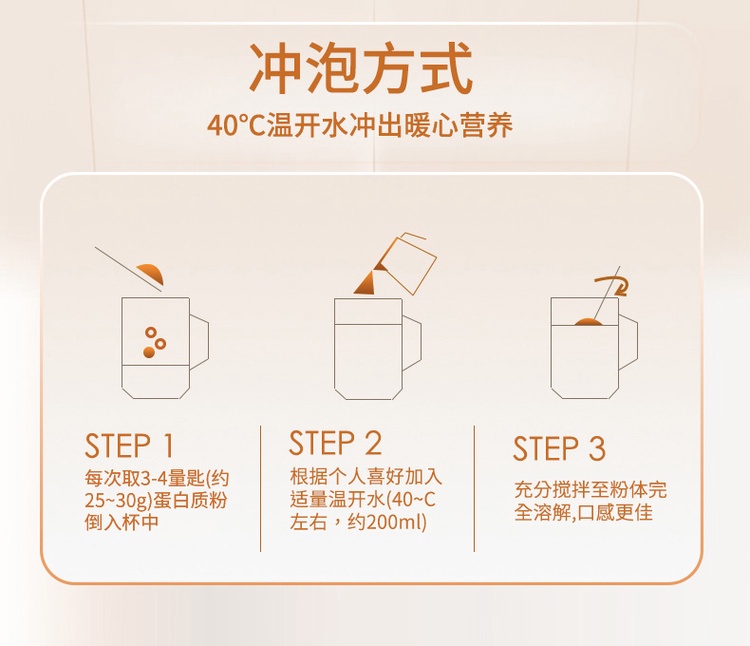 冲泡方式

40°C温开水冲出暖心营养

STEP 1

每次取3-4量匙(约25~30g)蛋白质粉倒入杯中

STEP 2

根据个人喜好加入适量温开水(40~C左右，约200ml)

STEP 3

充分搅拌至粉体完全溶解,口感更佳