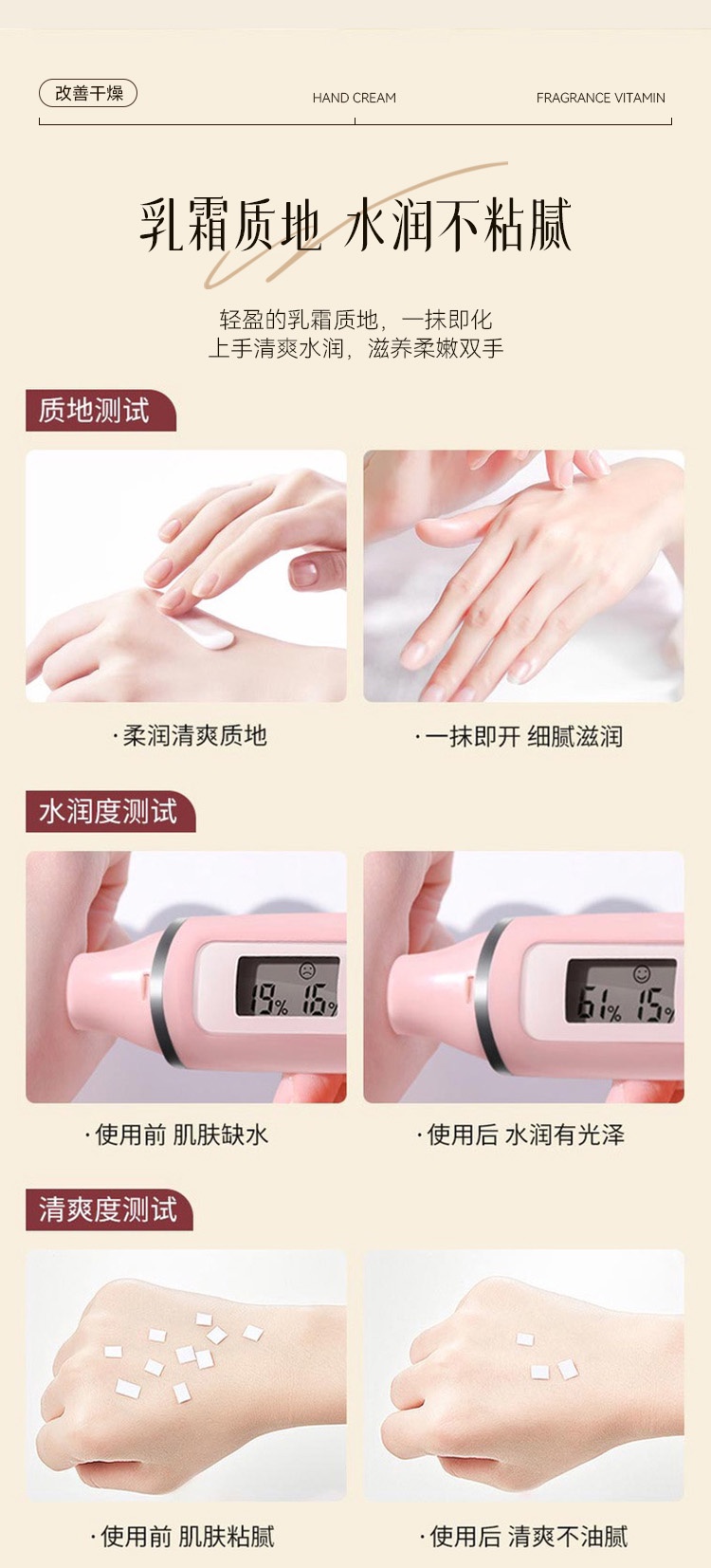 改善干燥

HAND CREAM

FRAGRANCE VITAMIN

乳霜质地 水润不粘腻

轻盈的乳霜质地，一抹即化
上手清爽水润，滋养柔嫩双手

质地测试

·柔润清爽质地

·一抹即开 细腻滋润

水润度测试

19% 16%

61% 15%

·使用前 肌肤缺水

·使用后 水润有光泽

清爽度测试

·使用前 肌肤粘腻

·使用后 清爽不油腻