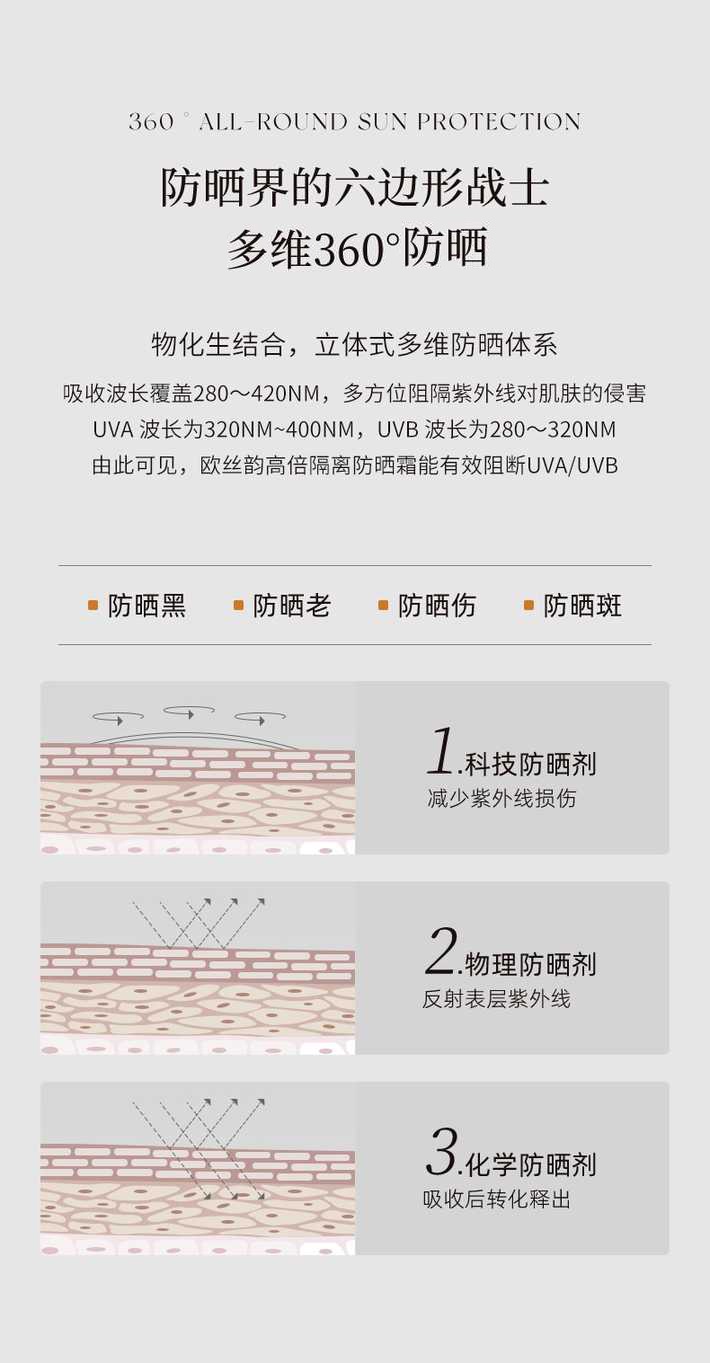 360 ° ALL-ROUND SUN PROTECTION

防晒界的六边形战士
多维360°防晒

物化生结合，立体式多维防晒体系

吸收波长覆盖280～420NM，多方位阻隔紫外线对肌肤的侵害
UVA 波长为320NM~400NM，UVB 波长为280～320NM
由此可见，欧丝韵高倍隔离防晒霜能有效阻断UVA/UVB

防晒黑 防晒老 防晒伤 防晒斑

1.科技防晒剂
减少紫外线损伤

2.物理防晒剂
反射表层紫外线

3.化学防晒剂
吸收后转化释出