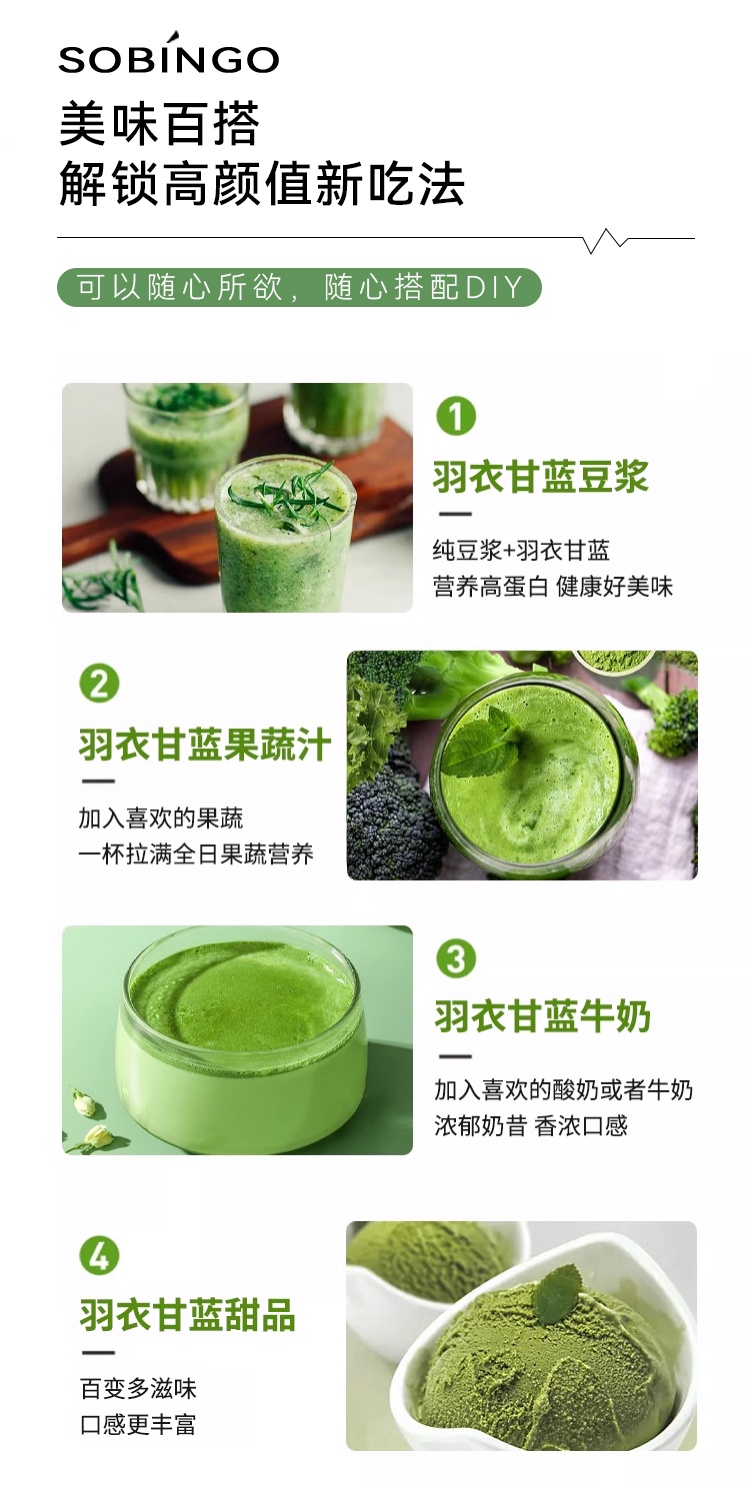 SOBINGO

美味百搭
解锁高颜值新吃法

可以随心所欲，随心搭配DIY

1
羽衣甘蓝豆浆
纯豆浆+羽衣甘蓝
营养高蛋白 健康好美味

2
羽衣甘蓝果蔬汁
加入喜欢的果蔬
一杯拉满全日果蔬营养

3
羽衣甘蓝牛奶
加入喜欢的酸奶或者牛奶
浓郁奶昔 香浓口感

4
羽衣甘蓝甜品
百变多滋味
口感更丰富